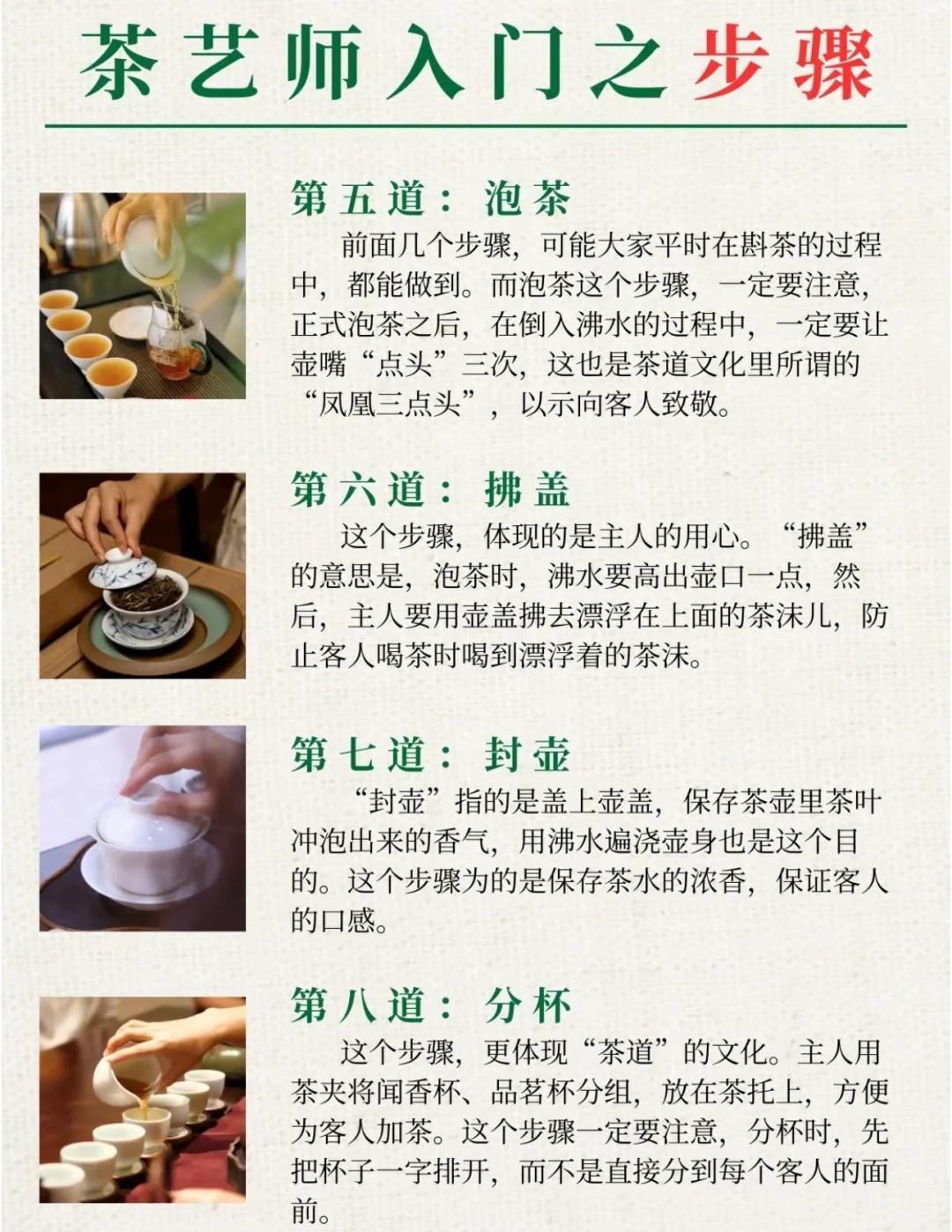 茶艺师入门之步骤

第五道：泡茶

前面几个步骤，可能大家平时在斟茶的过程中，都能做到。而泡茶这个步骤，一定要注意，正式泡茶之后，在倒入沸水的过程中，一定要让壶嘴“点头”三次，这也是茶道文化里所谓的“凤凰三点头”，以示向客人致敬。

第六道：拂盖

这个步骤，体现的是主人的用心。“拂盖”的意思是，泡茶时，沸水要高出壶口一点，然后，主人要用壶盖拂去漂浮在上面的茶沫儿，防止客人喝茶时喝到漂浮着的茶沫。

第七道：封壶

“封壶”指的是盖上壶盖，保存茶壶里茶叶冲泡出来的香气，用沸水遍浇壶身也是这个目的。这个步骤为的是保存茶水的浓香，保证客人的口感。

第八道：分杯

这个步骤，更体现“茶道”的文化。主人用茶夹将闻香杯、品茗杯分组，放在茶托上，方便为客人加茶。这个步骤一定要注意，分杯时，先把杯子一字排开，而不是直接分到每个客人的面前。